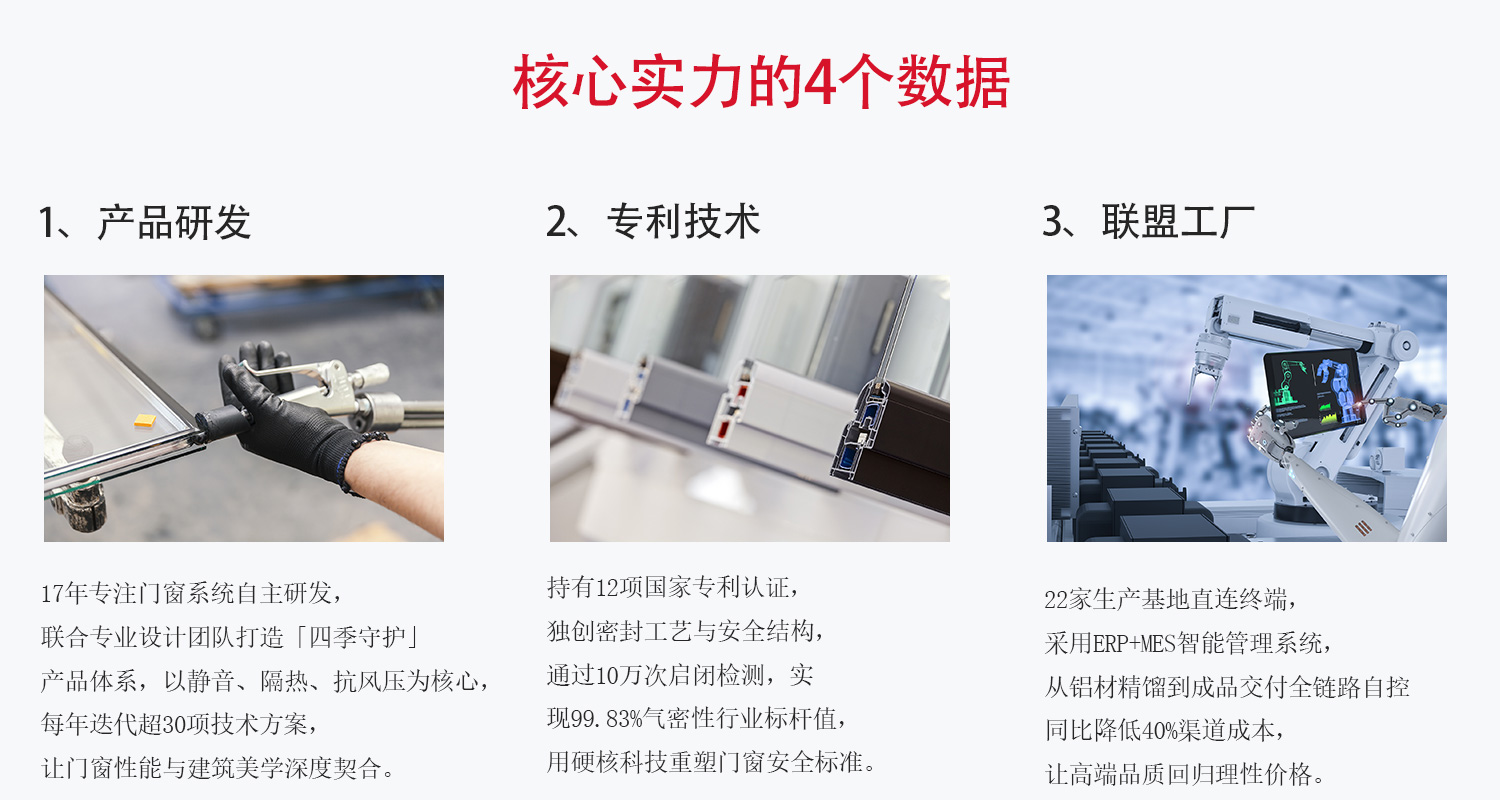 核心实力的4个数据

1、产品研发

17年专注门窗系统自主研发，
联合专业设计团队打造「四季守护」
产品体系，以静音、隔热、抗风压为核心，
每年迭代超30项技术方案，
让门窗性能与建筑美学深度契合。

2、专利技术

持有12项国家专利认证，
独创密封工艺与安全结构，
通过10万次启闭检测，实
现99.83%气密性行业标杆值，
用硬核科技重塑门窗安全标准。

3、联盟工厂

22家生产基地直连终端，
采用ERP+MES智能管理系统，
从铝材精馏到成品交付全链路自控
同比降低40%渠道成本，
让高端品质回归理性价格。